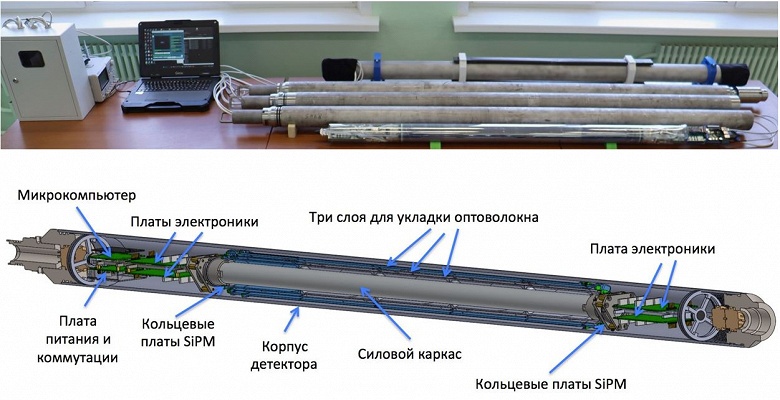 Микрокомпьютер

Платы электроники

Три слоя для укладки оптоволокна

Плата электроники

Плата питания и коммутации

Кольцевые платы SiPM

Корпус детектора

Силовой каркас

Кольцевые платы SiPM